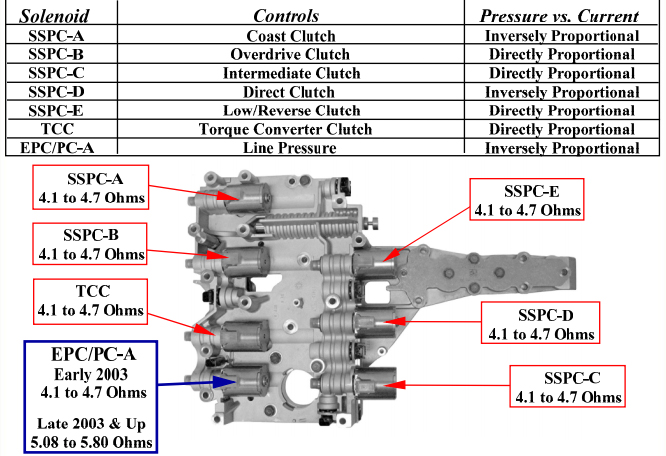 | Solenoid | Controls | Pressure vs. Current |
|---|---|---|
| SSPC-A | Coast Clutch | Inversely Proportional |
| SSPC-B | Overdrive Clutch | Directly Proportional |
| SSPC-C | Intermediate Clutch | Directly Proportional |
| SSPC-D | Direct Clutch | Inversely Proportional |
| SSPC-E | Low/Reverse Clutch | Directly Proportional |
| TCC | Torque Converter Clutch | Directly Proportional |
| EPC/PC-A | Line Pressure | Inversely Proportional |

SSPC-A
4.1 to 4.7 Ohms

SSPC-B
4.1 to 4.7 Ohms

TCC
4.1 to 4.7 Ohms

EPC/PC-A
Early 2003
4.1 to 4.7 Ohms

Late 2003 & Up
5.08 to 5.80 Ohms

SSPC-E
4.1 to 4.7 Ohms

SSPC-D
4.1 to 4.7 Ohms

SSPC-C
4.1 to 4.7 Ohms